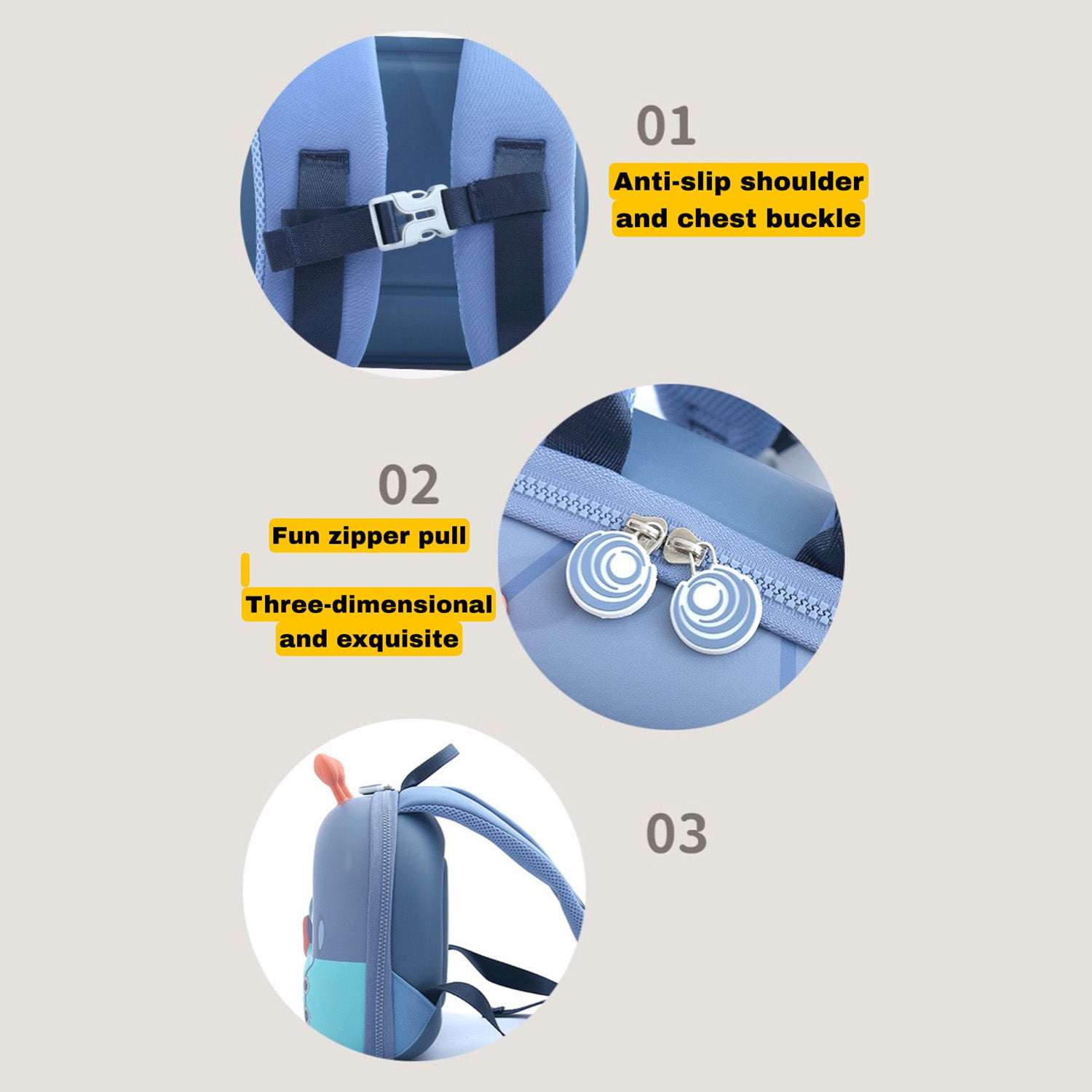 01

Anti-slip shoulder and chest buckle

02

Fun zipper pull

Three-dimensional and exquisite

03